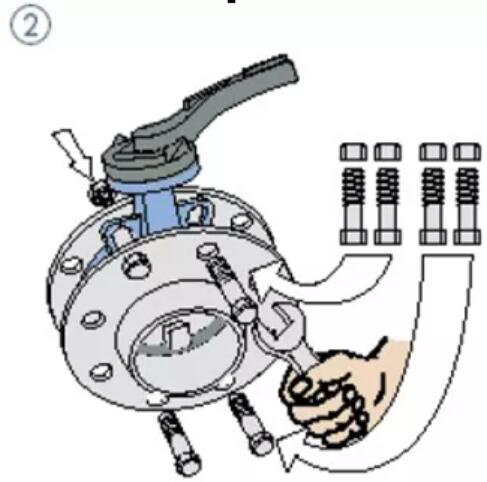 ②